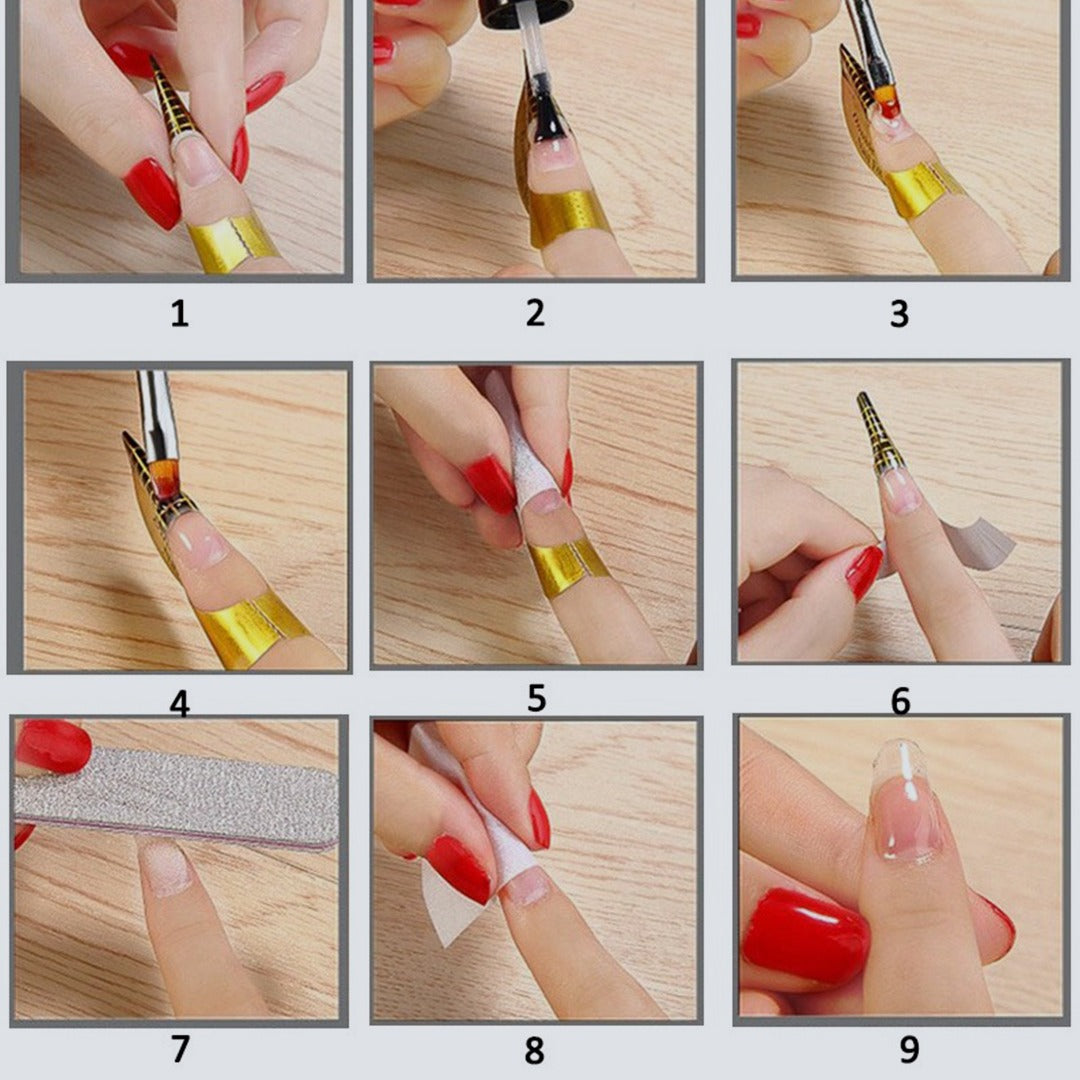 1

2

3

4

5

6

7

8

9