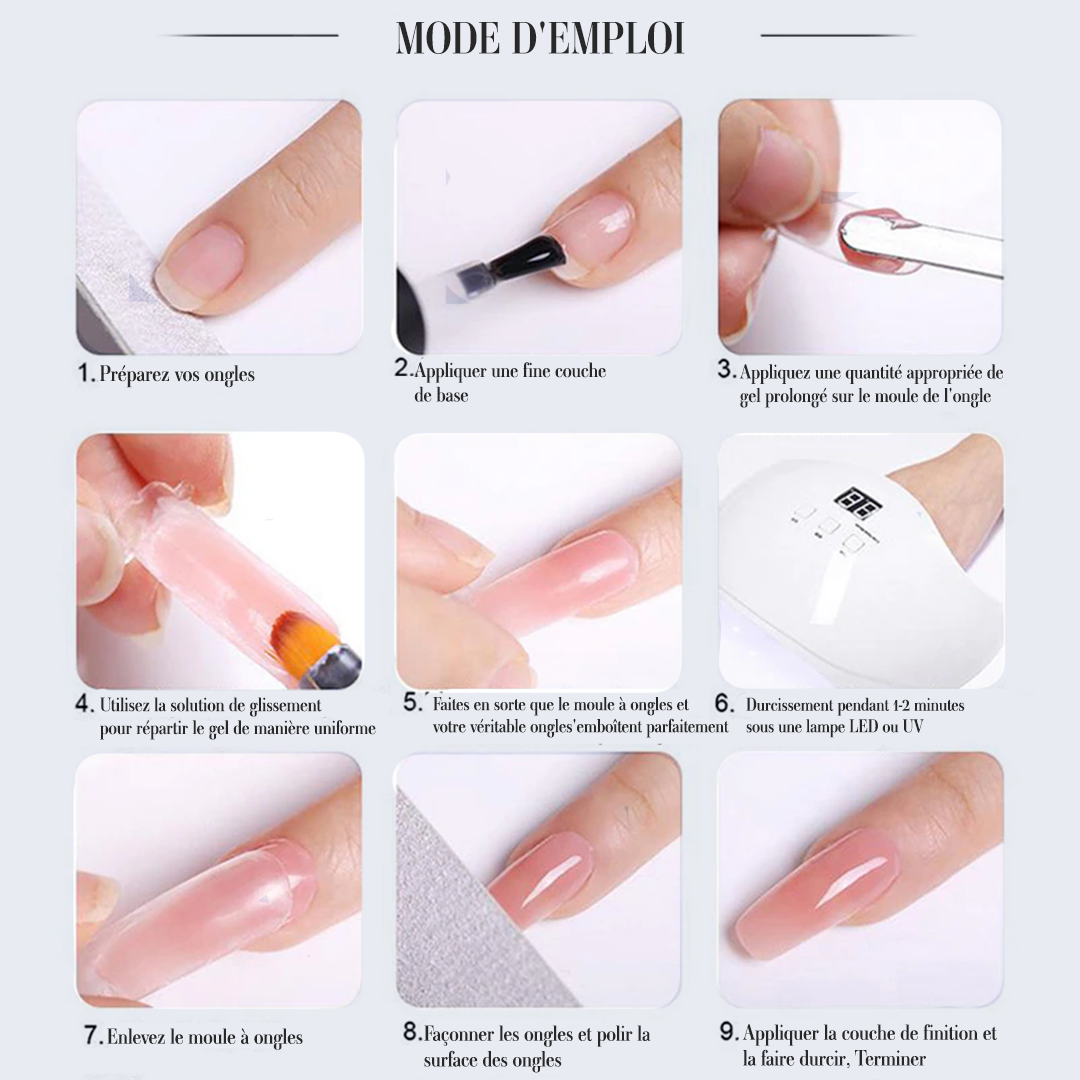 MODE D'EMPLOI

1. Préparez vos ongles

2. Appliquer une fine couche de base

3. Appliquez une quantité appropriée de gel prolongé sur le moule de l'ongle

4. Utilisez la solution de glissement pour répartir le gel de manière uniforme

5. Faites en sorte que le moule à ongles et votre véritable ongles'emboîtent parfaitement

6. Durcissement pendant 1-2 minutes sous une lampe LED ou UV

7. Enlevez le moule à ongles

8. Façonner les ongles et polir la surface des ongles

9. Appliquer la couche de finition et la faire durcir, Terminer