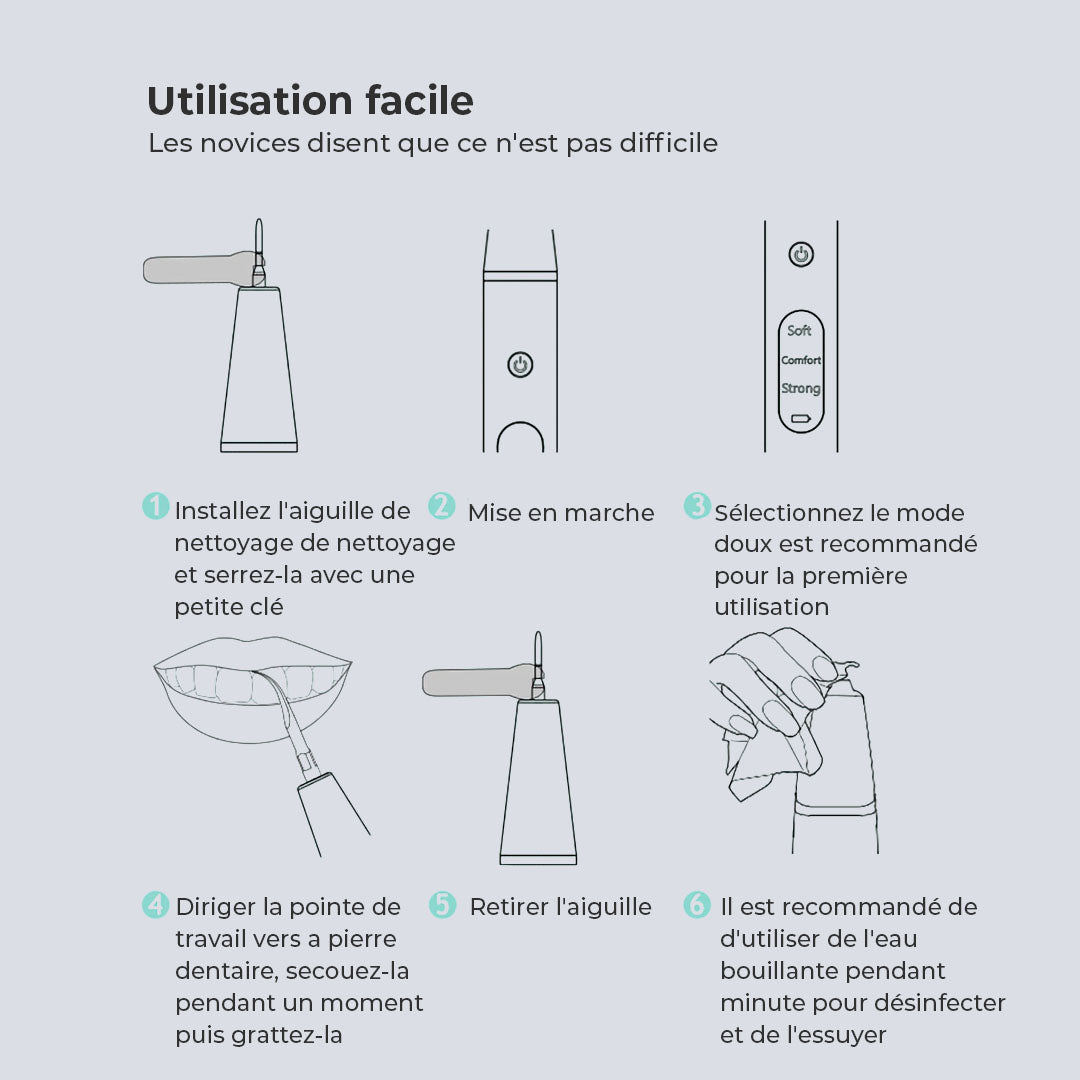 Utilisation facile
Les novices disent que ce n'est pas difficile

Soft
Comfort
Strong

1 Installez l'aiguille de nettoyage de nettoyage et serrez-la avec une petite clé

2 Mise en marche

3 Sélectionnez le mode doux est recommandé pour la première utilisation

4 Diriger la pointe de travail vers a pierre dentaire, secouez-la pendant un moment puis grattez-la

5 Retirer l'aiguille

6 Il est recommandé de d'utiliser de l'eau bouillante pendant minute pour désinfecter et de l'essuyer